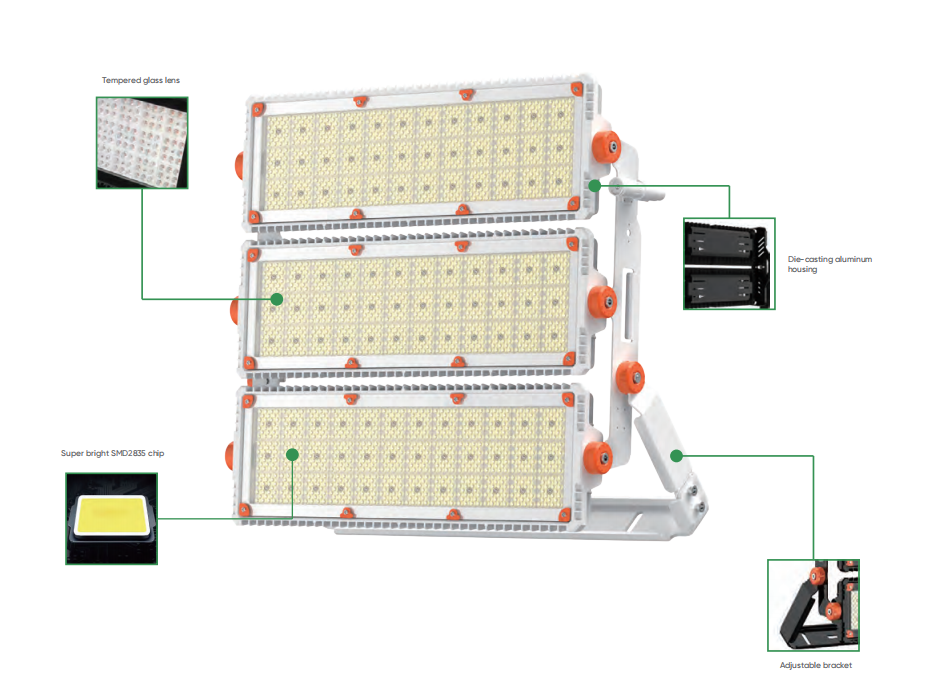 Tempered glass lens

Die-casting aluminum housing

Super bright SMD2835 chip

Adjustable bracket